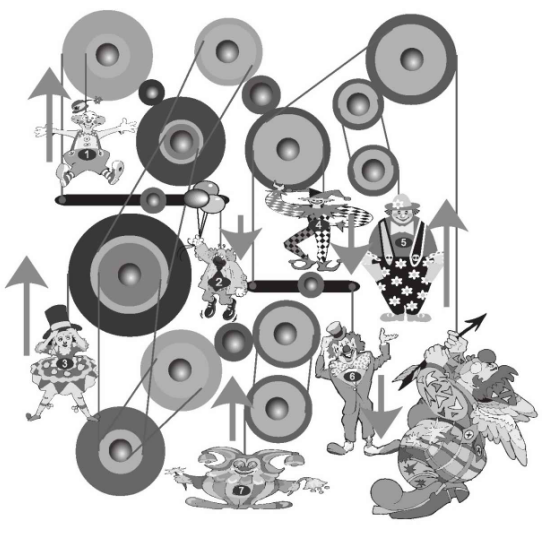 1
2
3
4
5
6
7